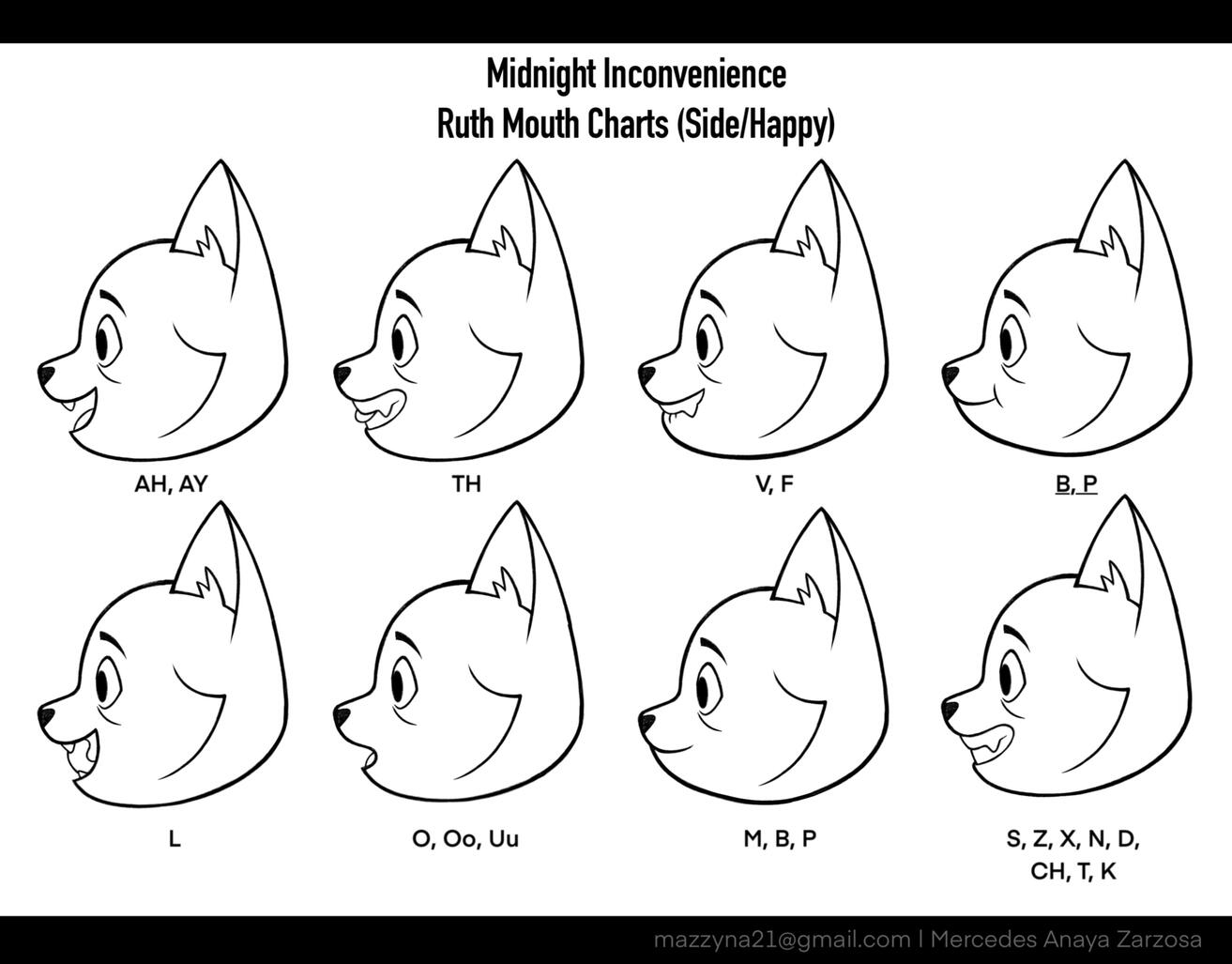 Midnight Inconvenience
Ruth Mouth Charts (Side/Happy)

AH, AY

TH

V, F

B, P

L

O, Oo, Uu

M, B, P

S, Z, X, N, D, CH, T, K

mazzyna21@gmail.com | Mercedes Anaya Zarzosa