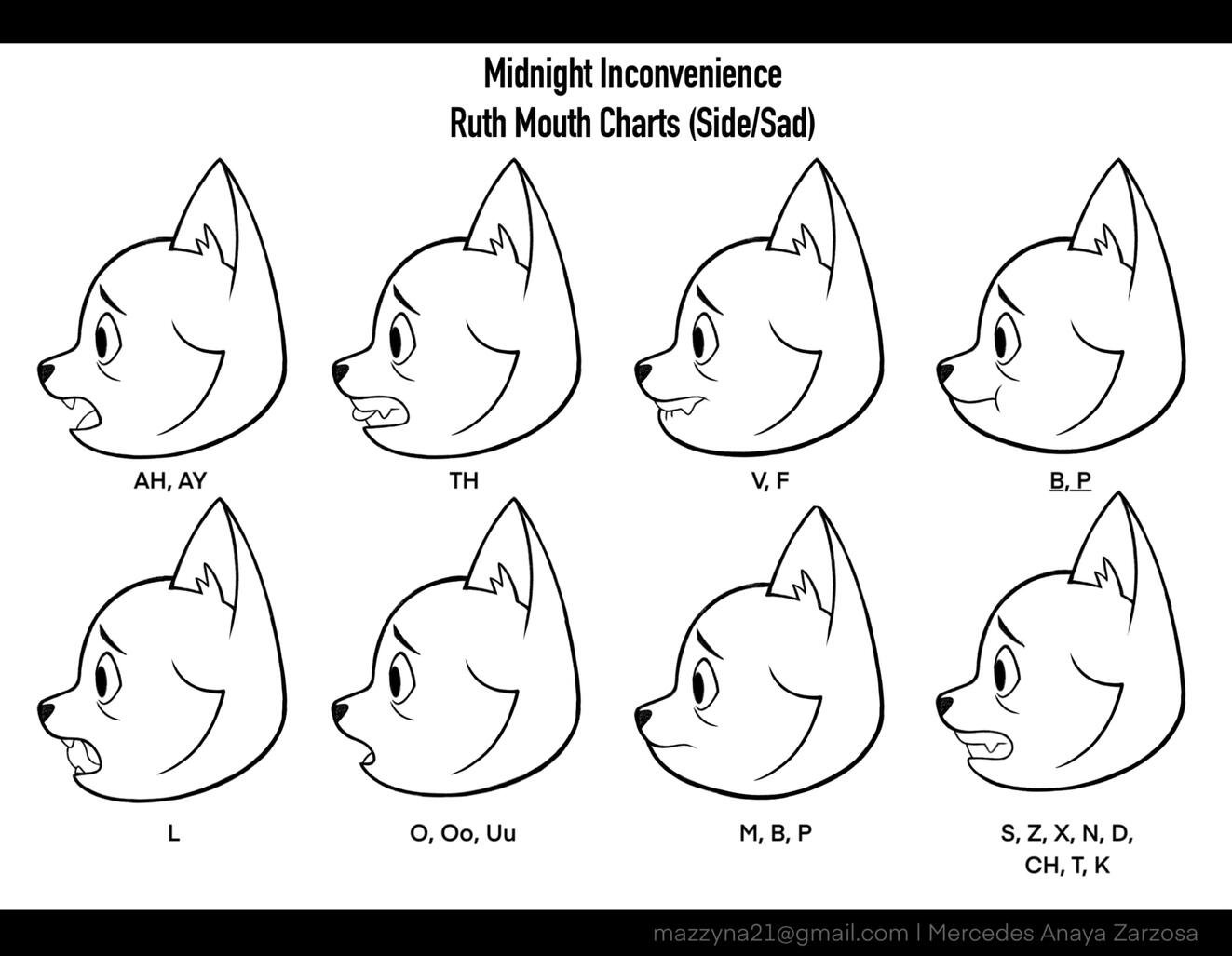 Midnight Inconvenience
Ruth Mouth Charts (Side/Sad)

AH, AY

TH

V, F

B, P

L

O, Oo, Uu

M, B, P

S, Z, X, N, D, CH, T, K

mazzyna21@gmail.com | Mercedes Anaya Zarzosa